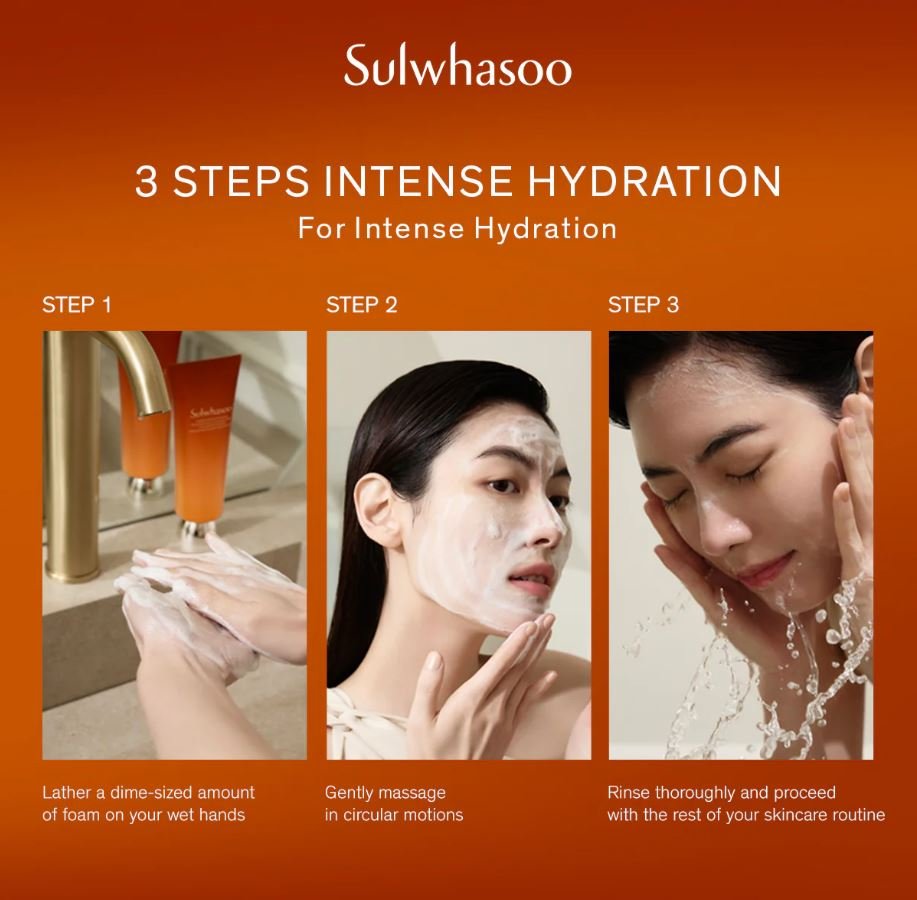 Sulwhasoo

3 STEPS INTENSE HYDRATION
For Intense Hydration

STEP 1

Sulwhasoo

Lather a dime-sized amount of foam on your wet hands

STEP 2

Gently massage in circular motions

STEP 3

Rinse thoroughly and proceed with the rest of your skincare routine